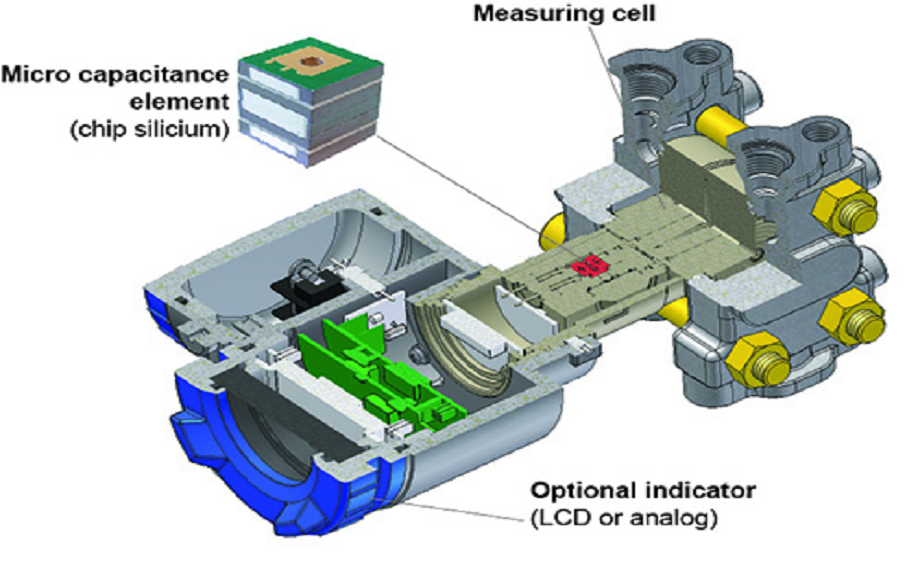 Measuring cell

Micro capacitance element
(chip silicium)

Optional indicator
(LCD or analog)